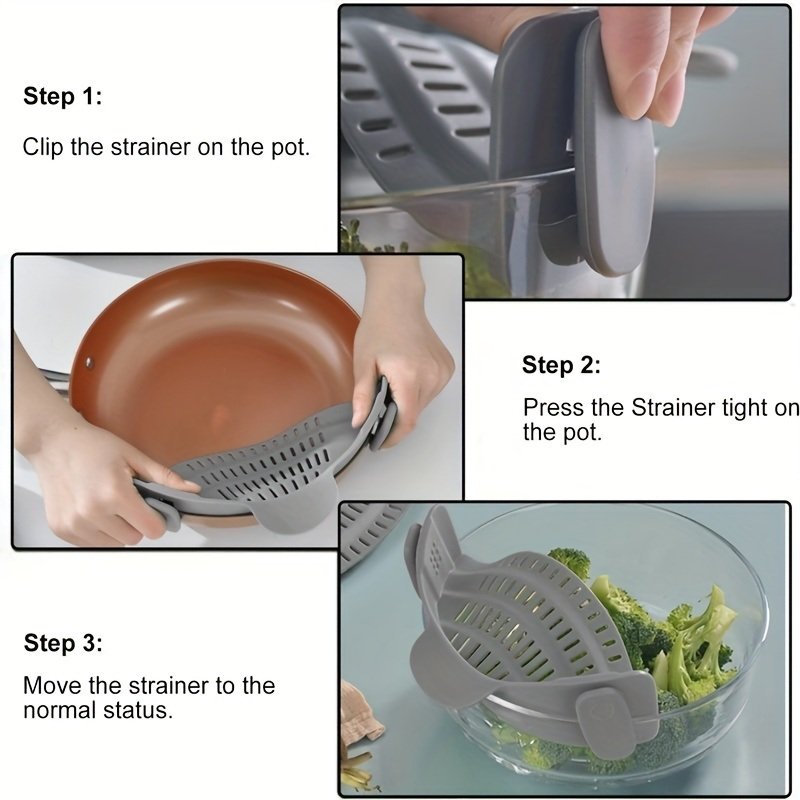 Step 1:

Clip the strainer on the pot.

Step 2:

Press the Strainer tight on the pot.

Step 3:

Move the strainer to the normal status.